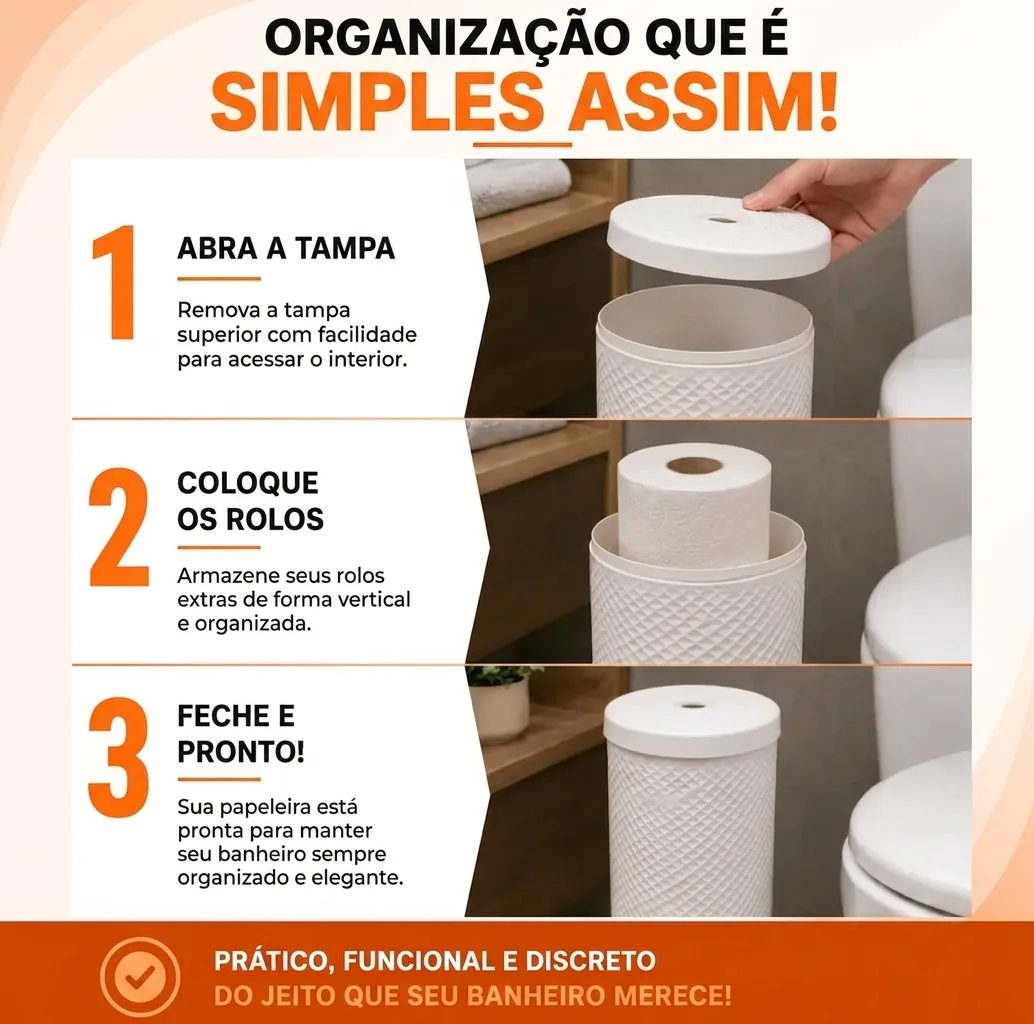 ORGANIZAÇÃO QUE É
SIMPLES ASSIM!

1
ABRA A TAMPA
Remova a tampa superior com facilidade para acessar o interior.

2
COLOQUE OS ROLOS
Armazene seus rolos extras de forma vertical e organizada.

3
FECHE E PRONTO!
Sua papeleira está pronta para manter seu banheiro sempre organizado e elegante.

PRÁTICO, FUNCIONAL E DISCRETO
DO JEITO QUE SEU BANHEIRO MERECE!